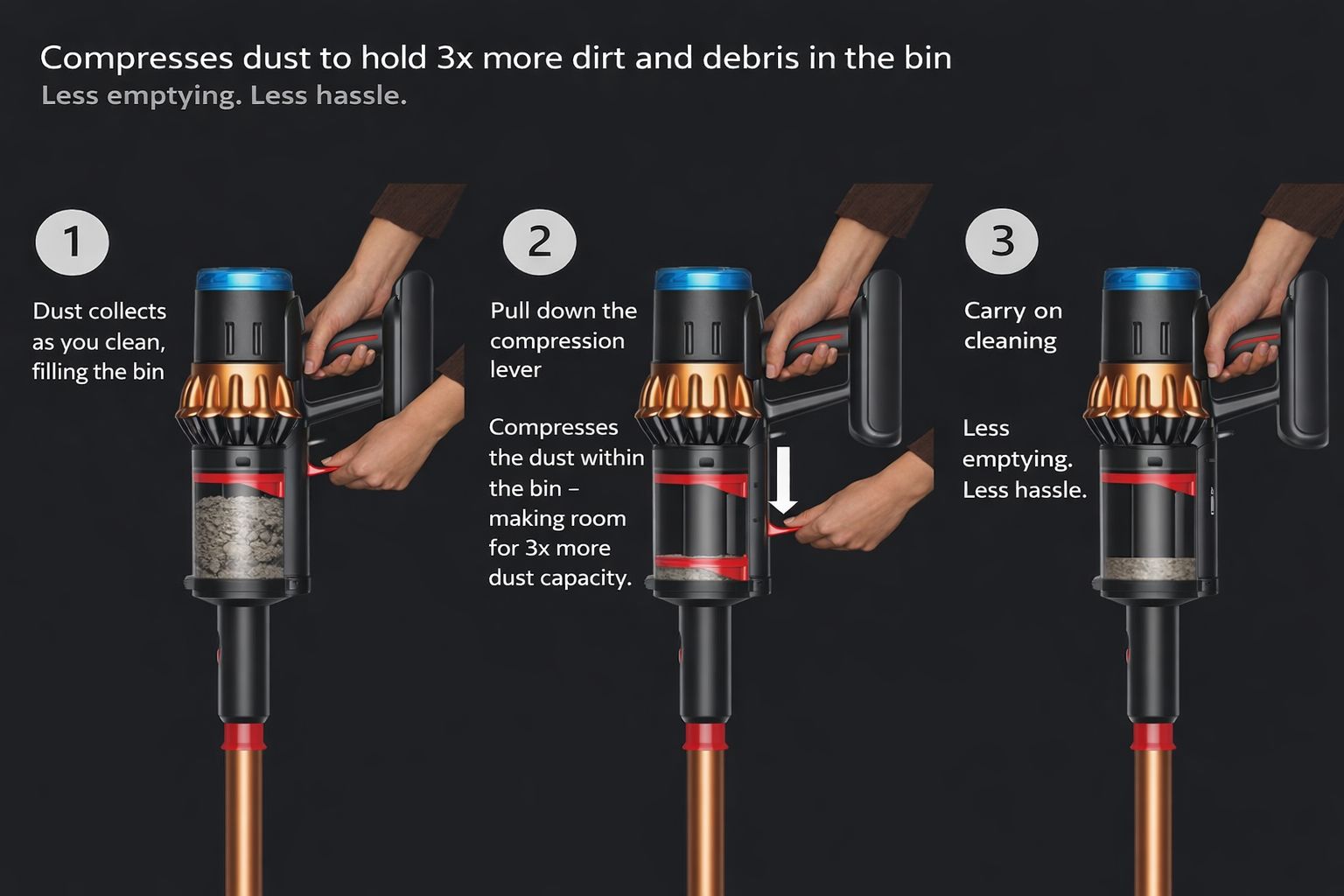 Compresses dust to hold 3x more dirt and debris in the bin
Less emptying. Less hassle.

1

Dust collects as you clean, filling the bin

2

Pull down the compression lever

Compresses the dust within the bin – making room for 3x more dust capacity.

3

Carry on cleaning

Less emptying. Less hassle.